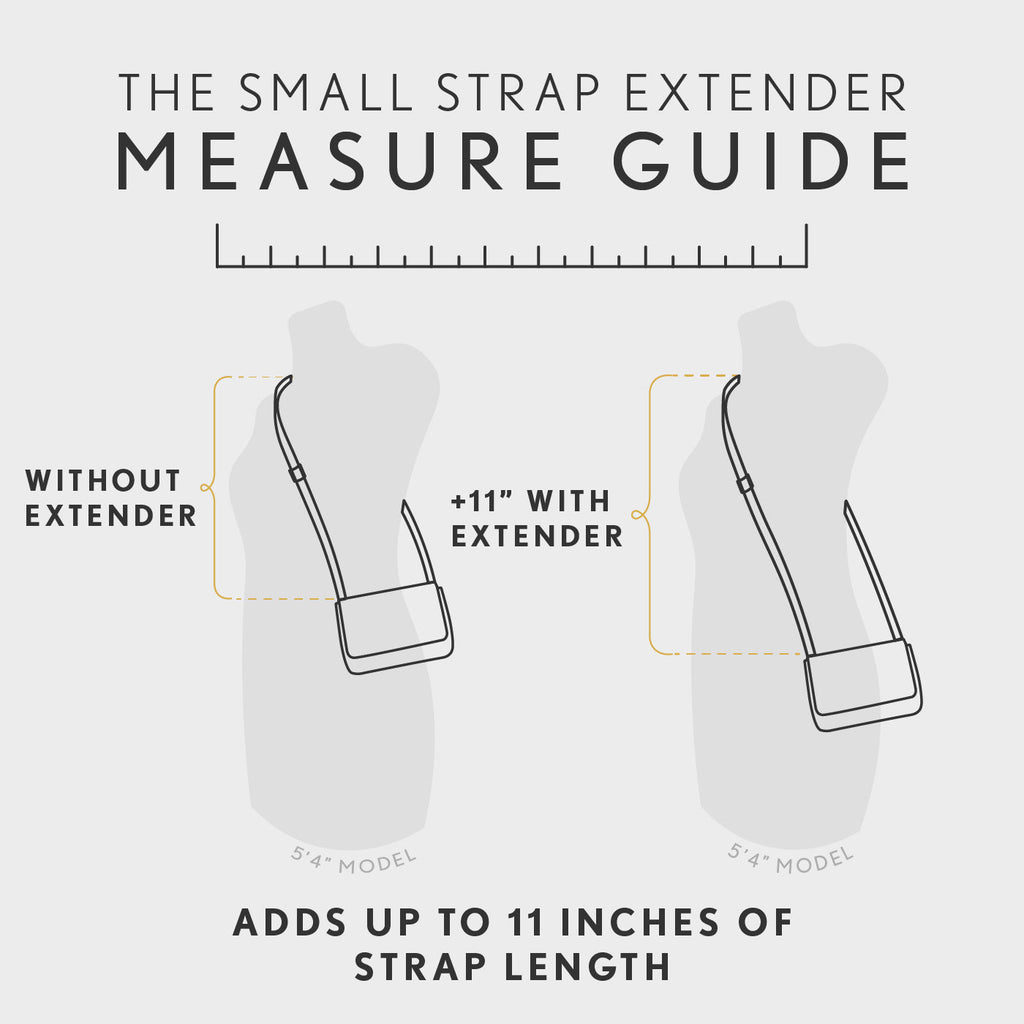 THE SMALL STRAP EXTENDER
MEASURE GUIDE

WITHOUT EXTENDER

+11" WITH EXTENDER

5'4" MODEL

5'4" MODEL

ADDS UP TO 11 INCHES OF STRAP LENGTH